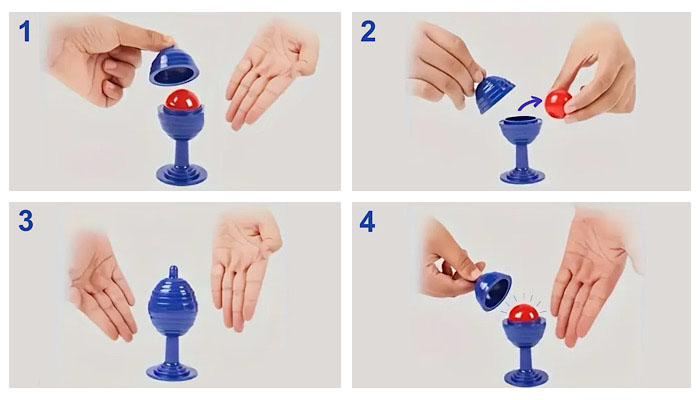 1

2

3

4